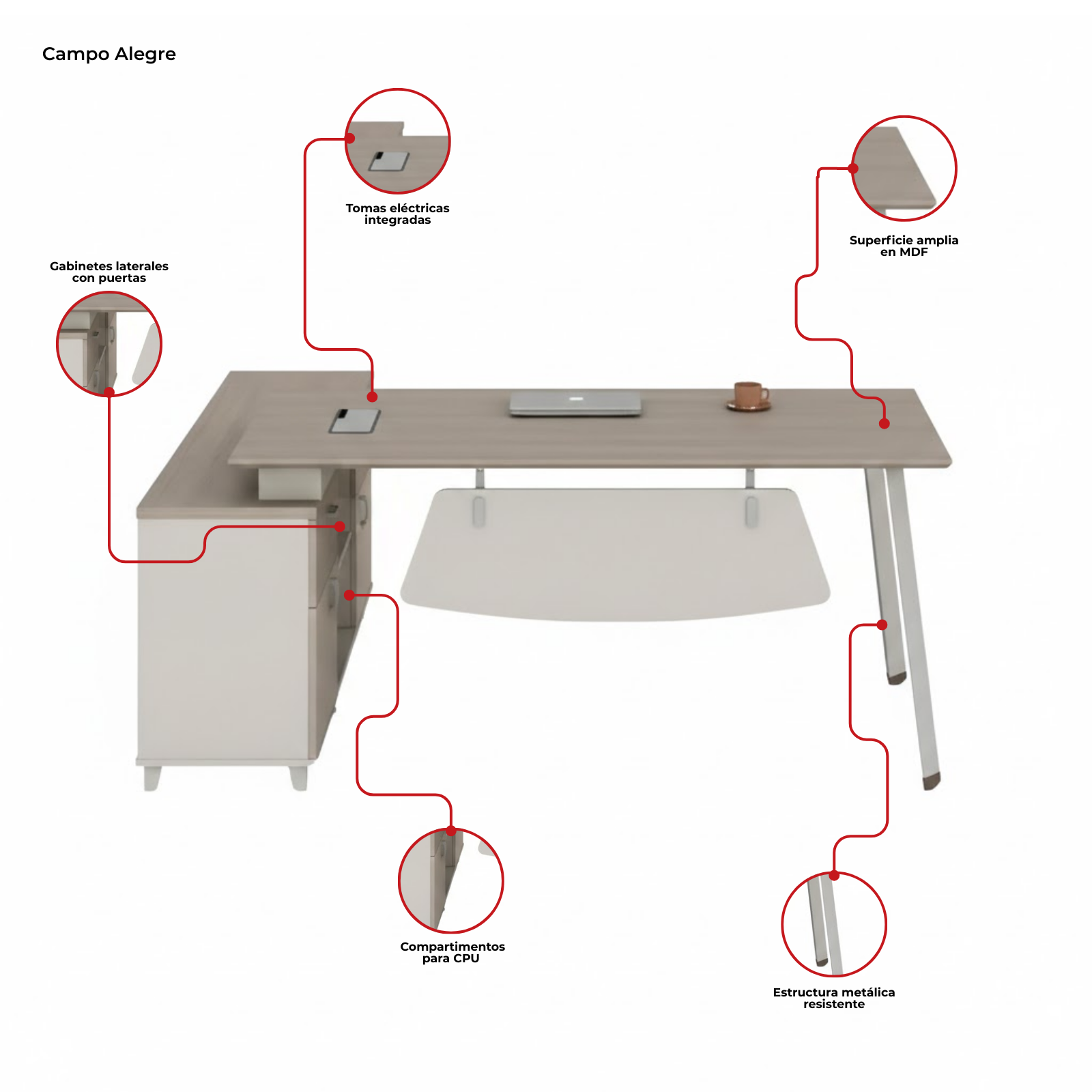 Campo Alegre

Tomas eléctricas integradas

Superficie amplia en MDF

Gabinetes laterales con puertas

Compartimentos para CPU

Estructura metálica resistente